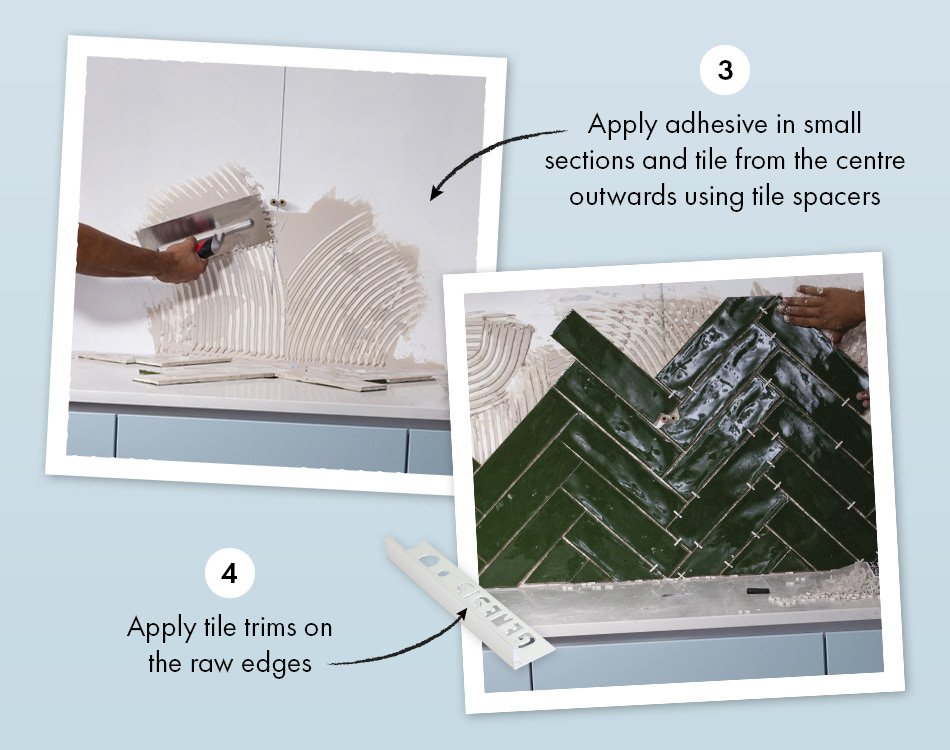 3

Apply adhesive in small sections and tile from the centre outwards using tile spacers

4

Apply tile trims on the raw edges

GENESIS